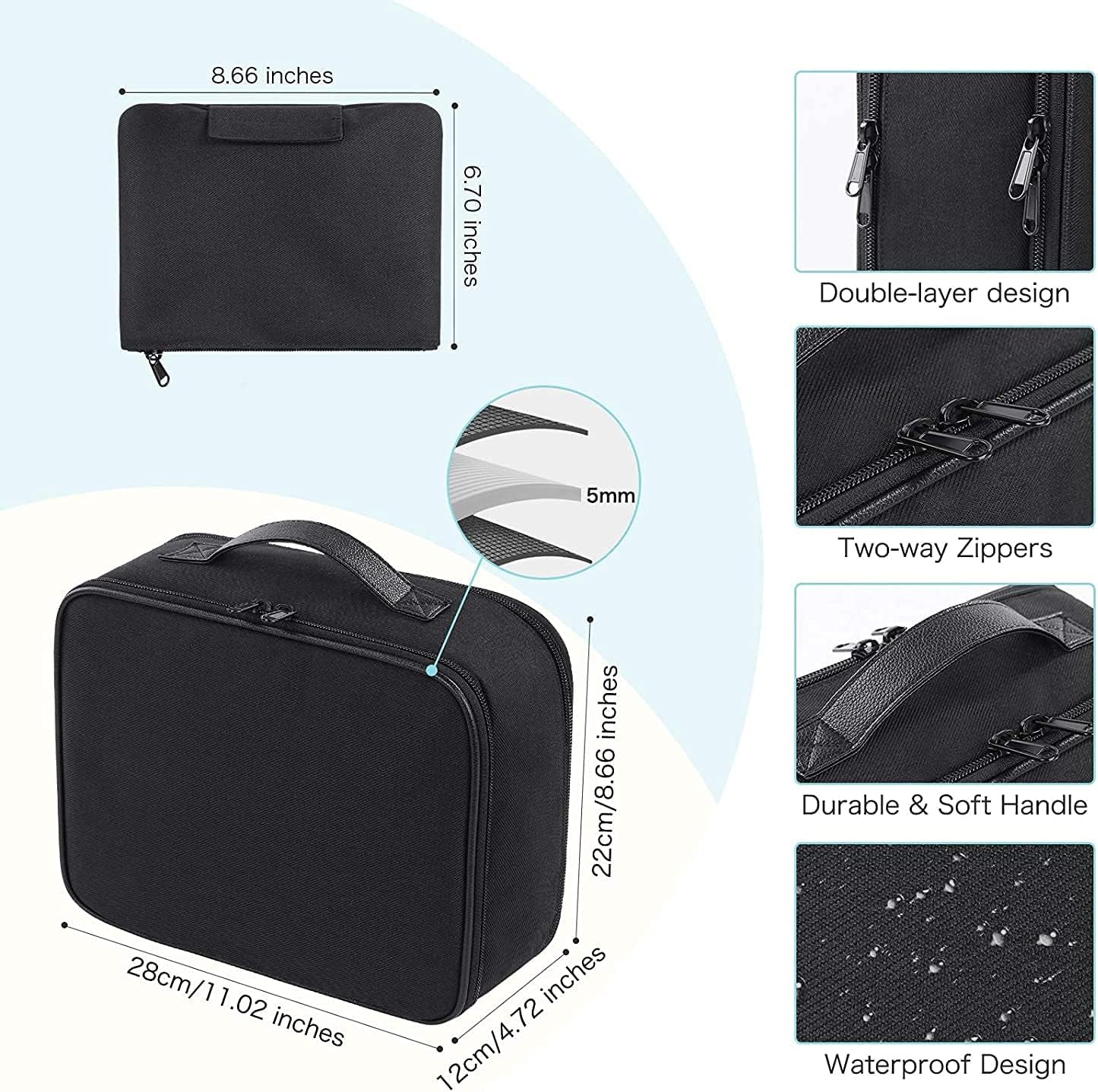 8.66 inches

6.70 inches

5mm

22cm/8.66 inches

28cm/11.02 inches

12cm/4.72 inches

Double-layer design

Two-way Zippers

Durable & Soft Handle

Waterproof Design