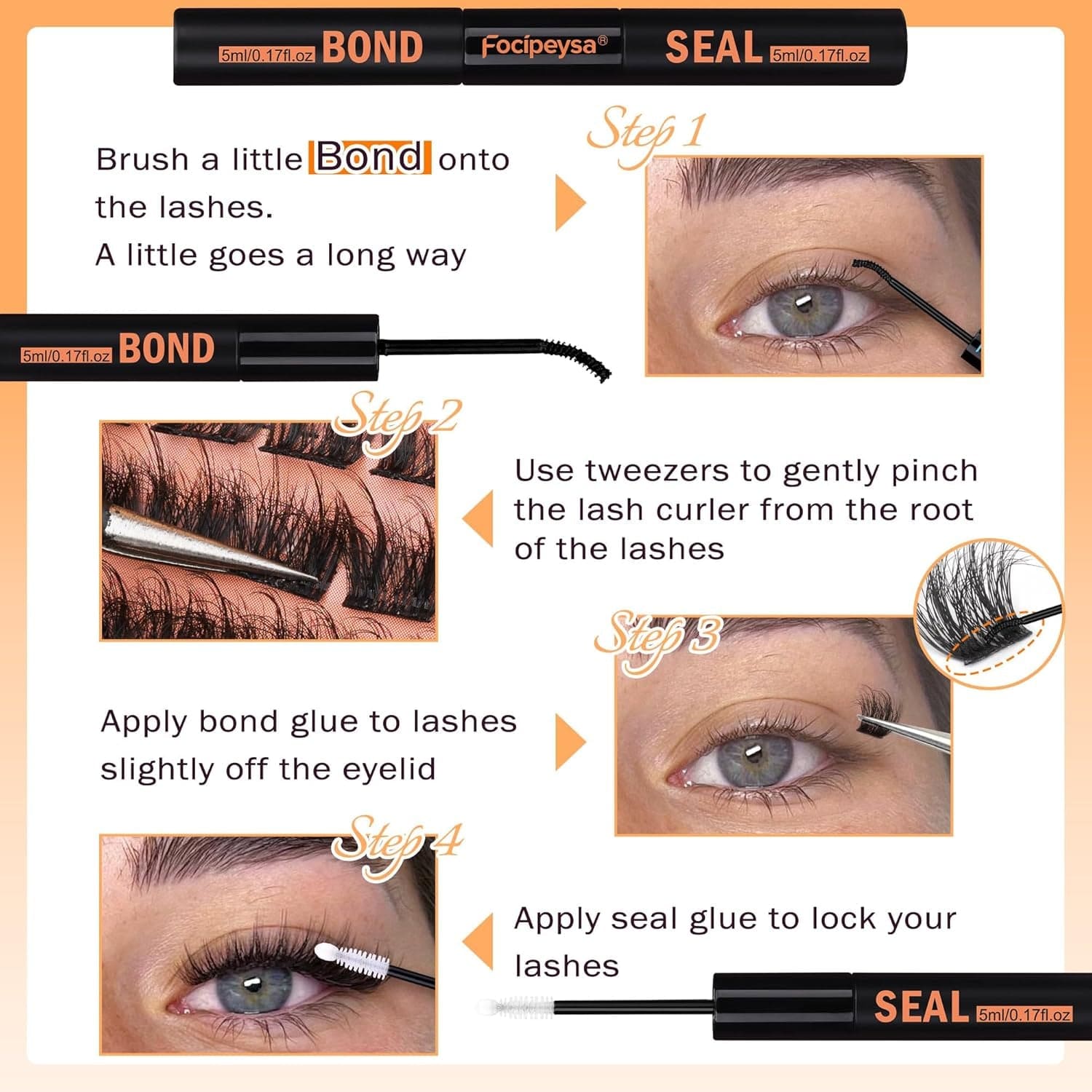 5ml/0.17fl.oz BOND Focipeysa® SEAL 5ml/0.17fl.oz

Step 1

Brush a little Bond onto the lashes.
A little goes a long way

5ml/0.17fl.oz BOND

Step 2

Use tweezers to gently pinch the lash curler from the root of the lashes

Step 3

Apply bond glue to lashes slightly off the eyelid

Step 4

Apply seal glue to lock your lashes

SEAL 5ml/0.17fl.oz